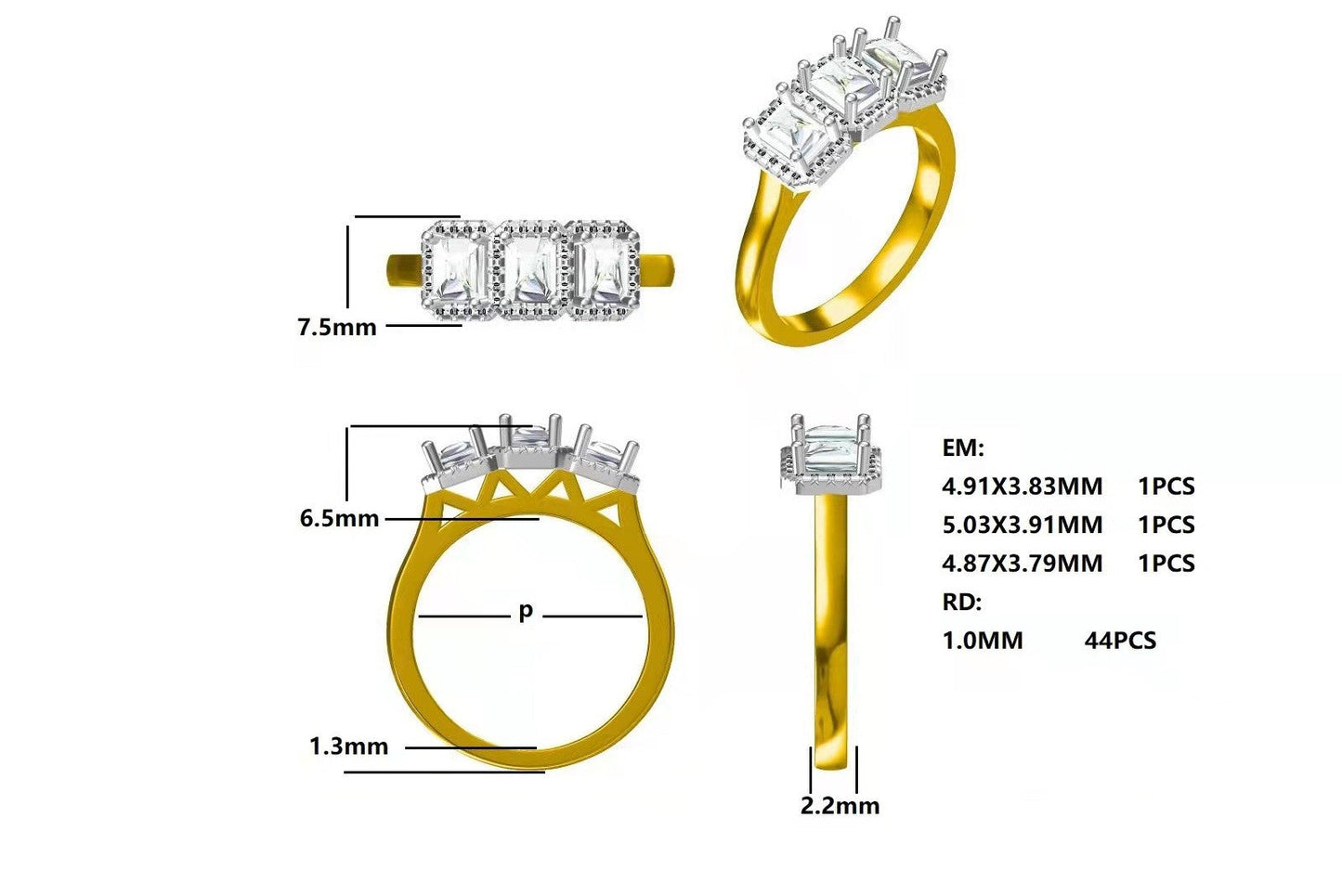 7.5mm

6.5mm

p

1.3mm

2.2mm

EM:
4.91X3.83MM 1PCS
5.03X3.91MM 1PCS
4.87X3.79MM 1PCS
RD:
1.0MM 44PCS